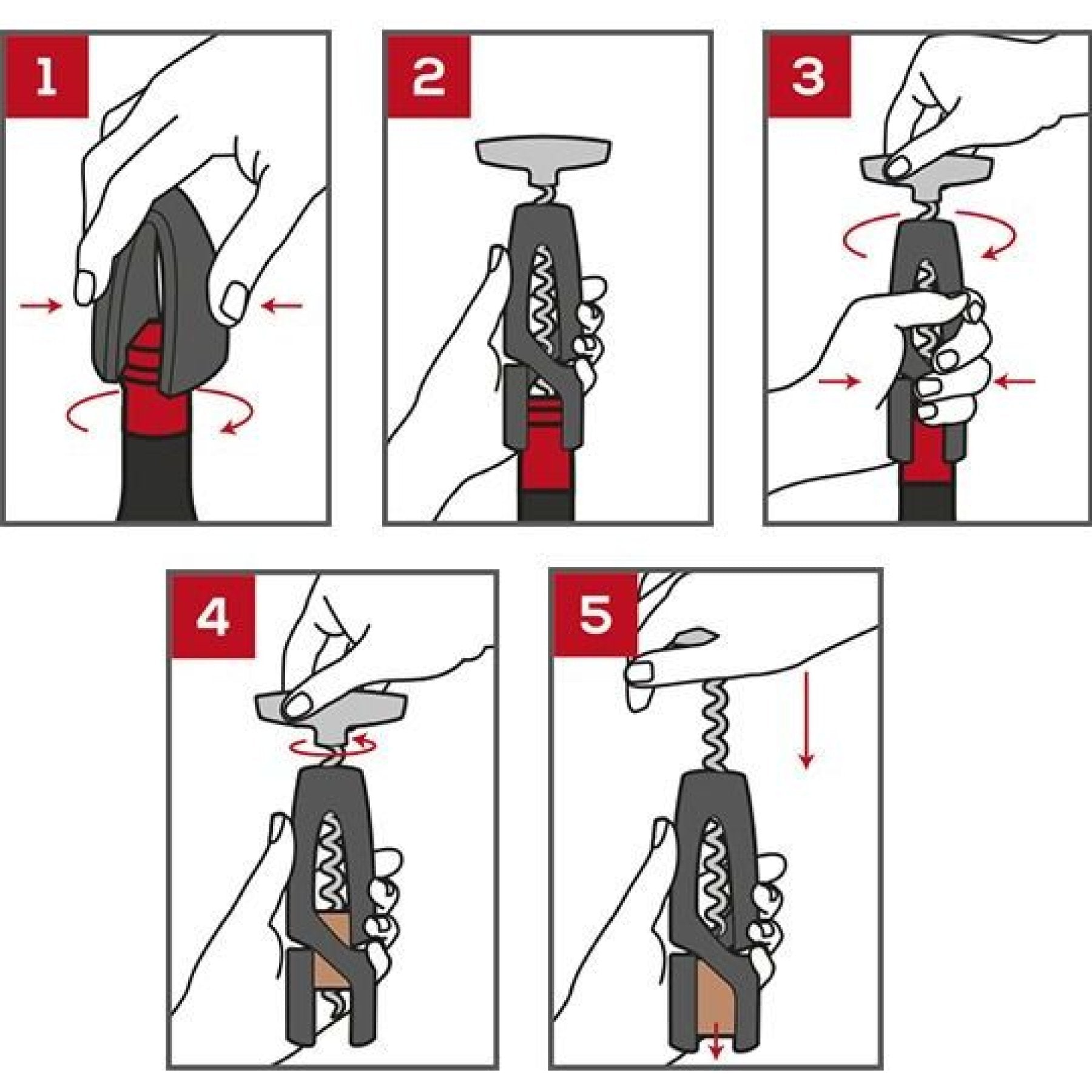 1

2

3

4

5