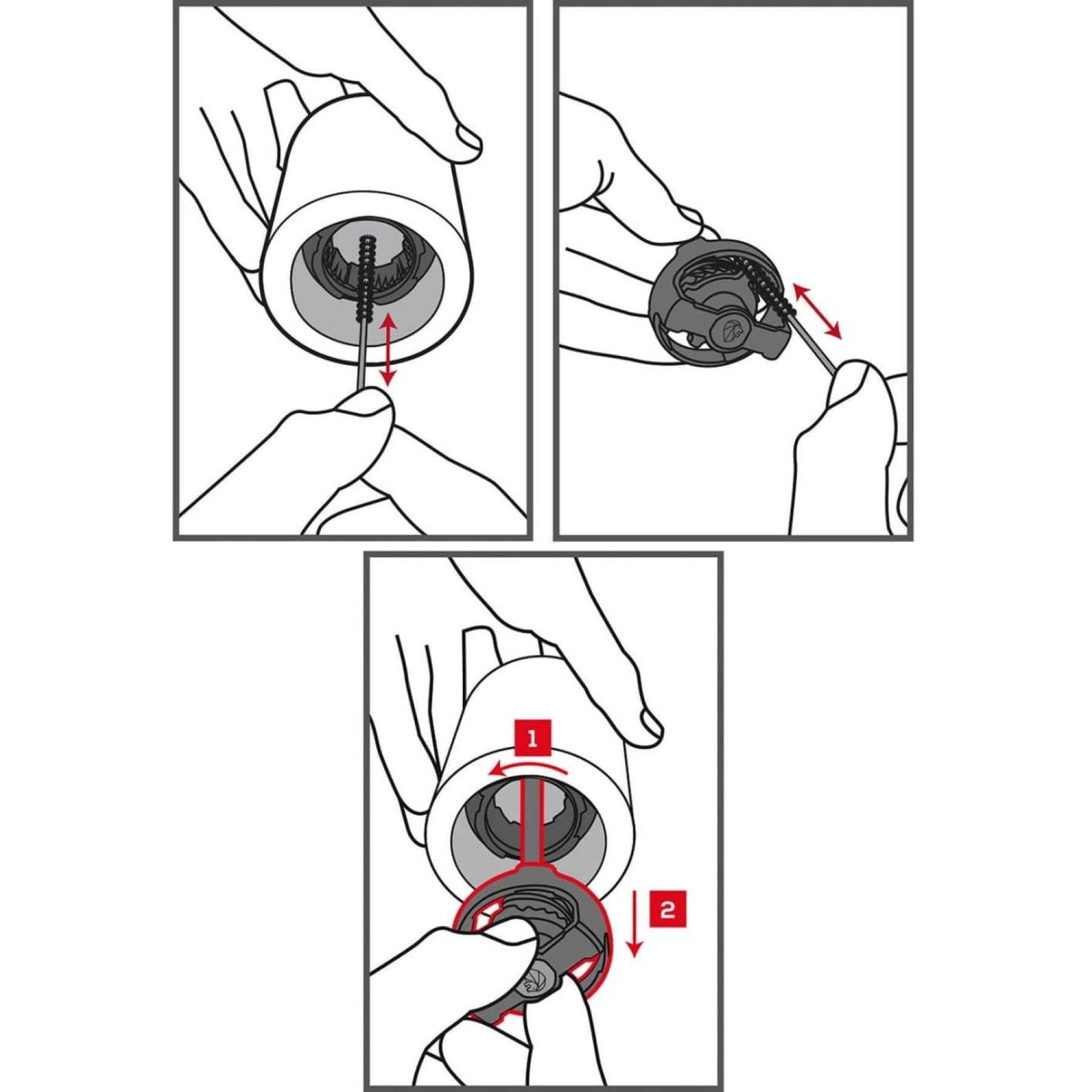 1

2