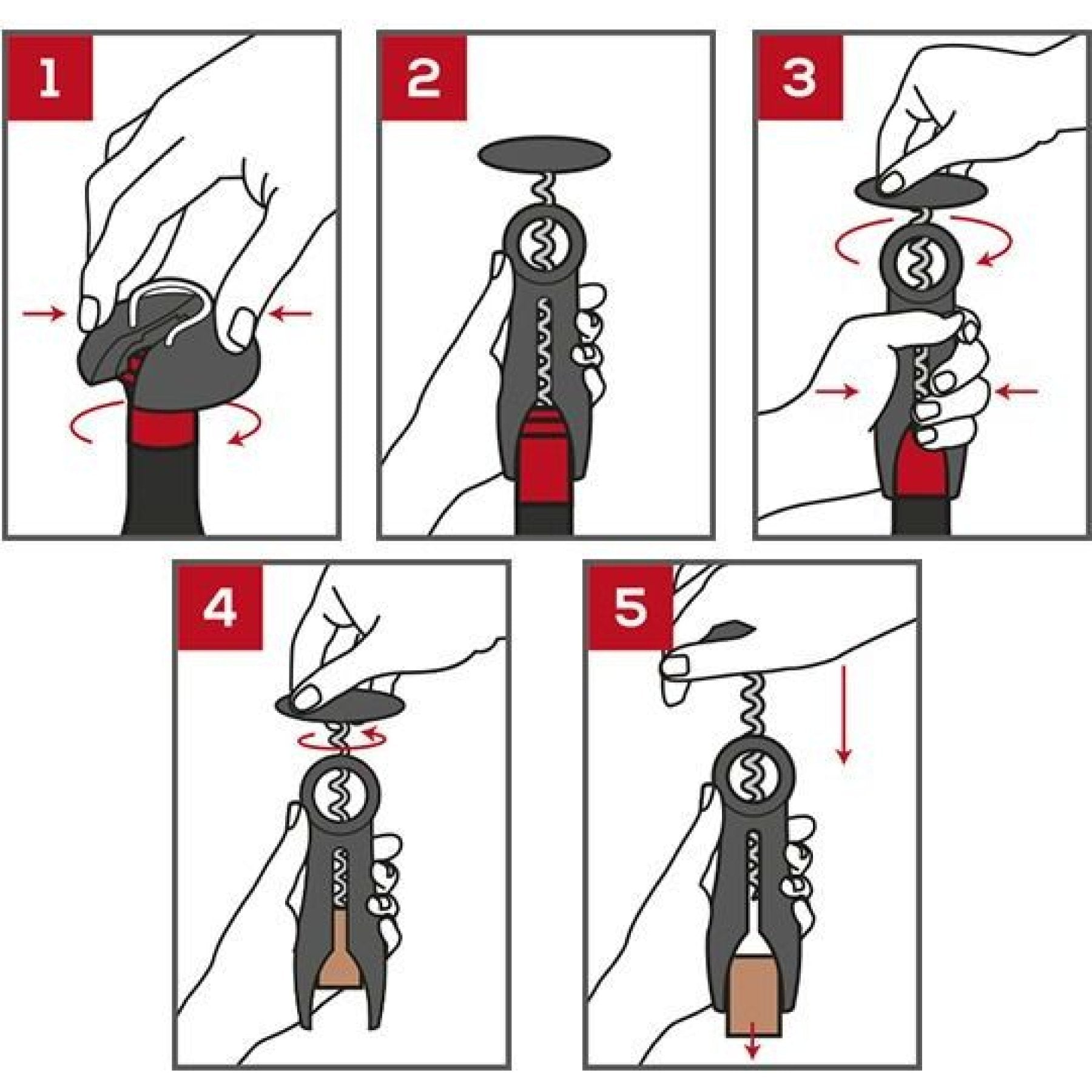 1

2

3

4

5