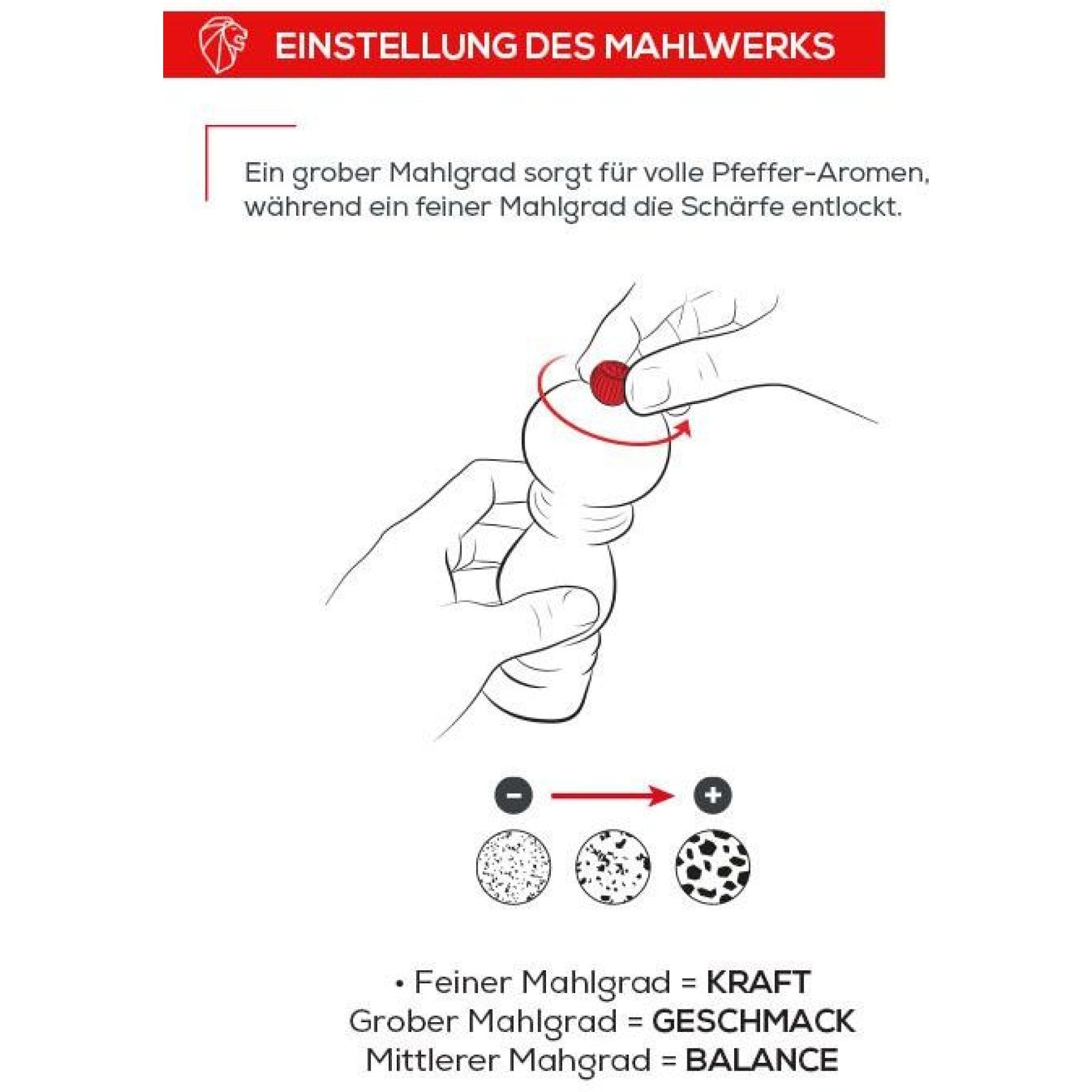 EINSTELLUNG DES MAHLWERKS

Ein grober Mahlgrad sorgt für volle Pfeffer-Aromen, während ein feiner Mahlgrad die Schärfe entlockt.

- +

• Feiner Mahlgrad = KRAFT
Grober Mahlgrad = GESCHMACK
Mittlerer Mahgrad = BALANCE