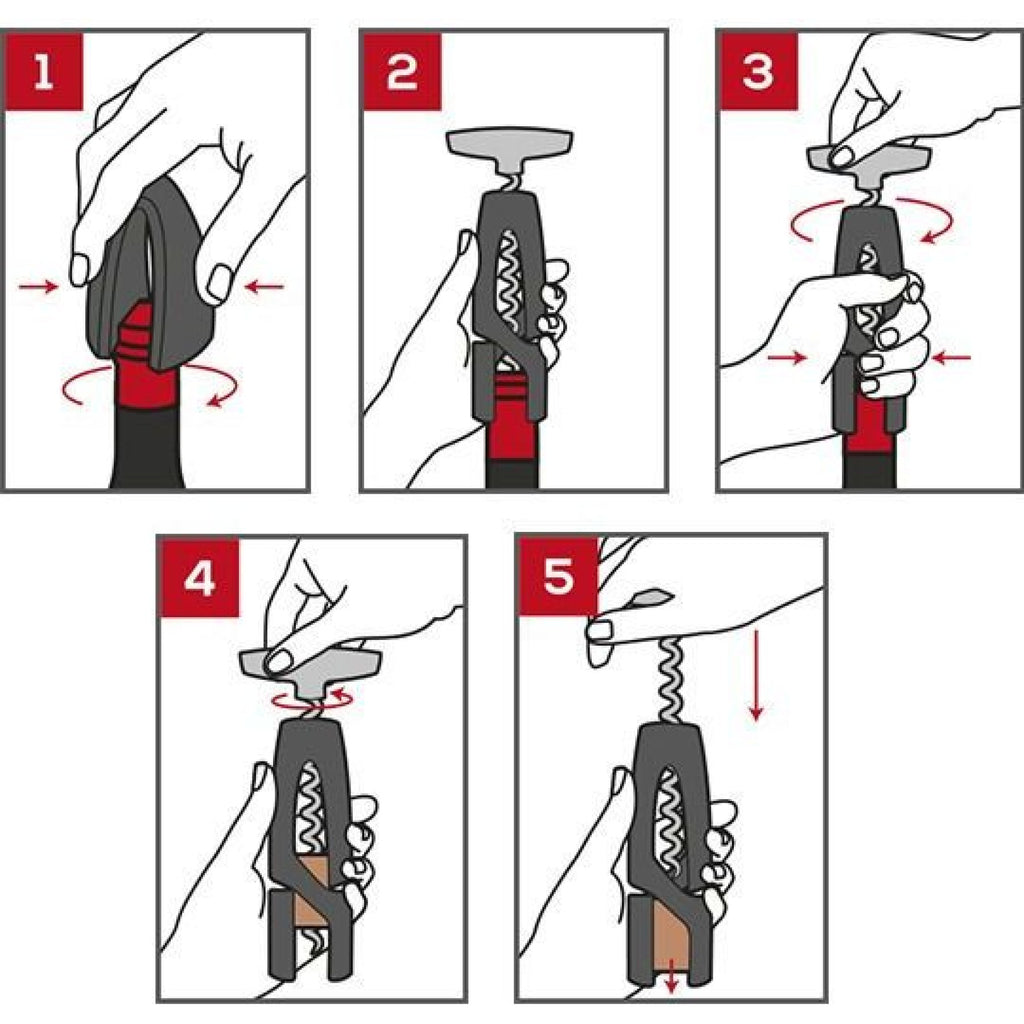 1

2

3

4

5