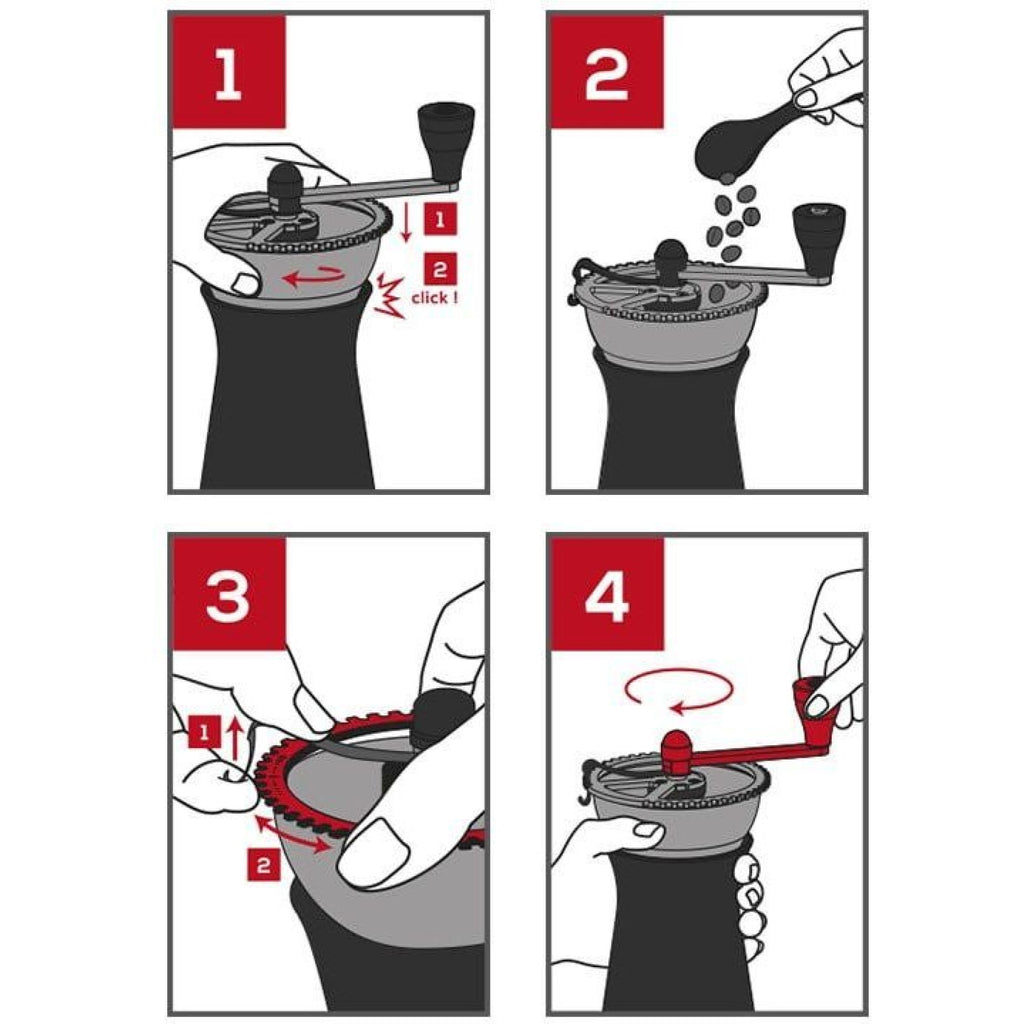 1

1

2

click !

2

3

1

2

4