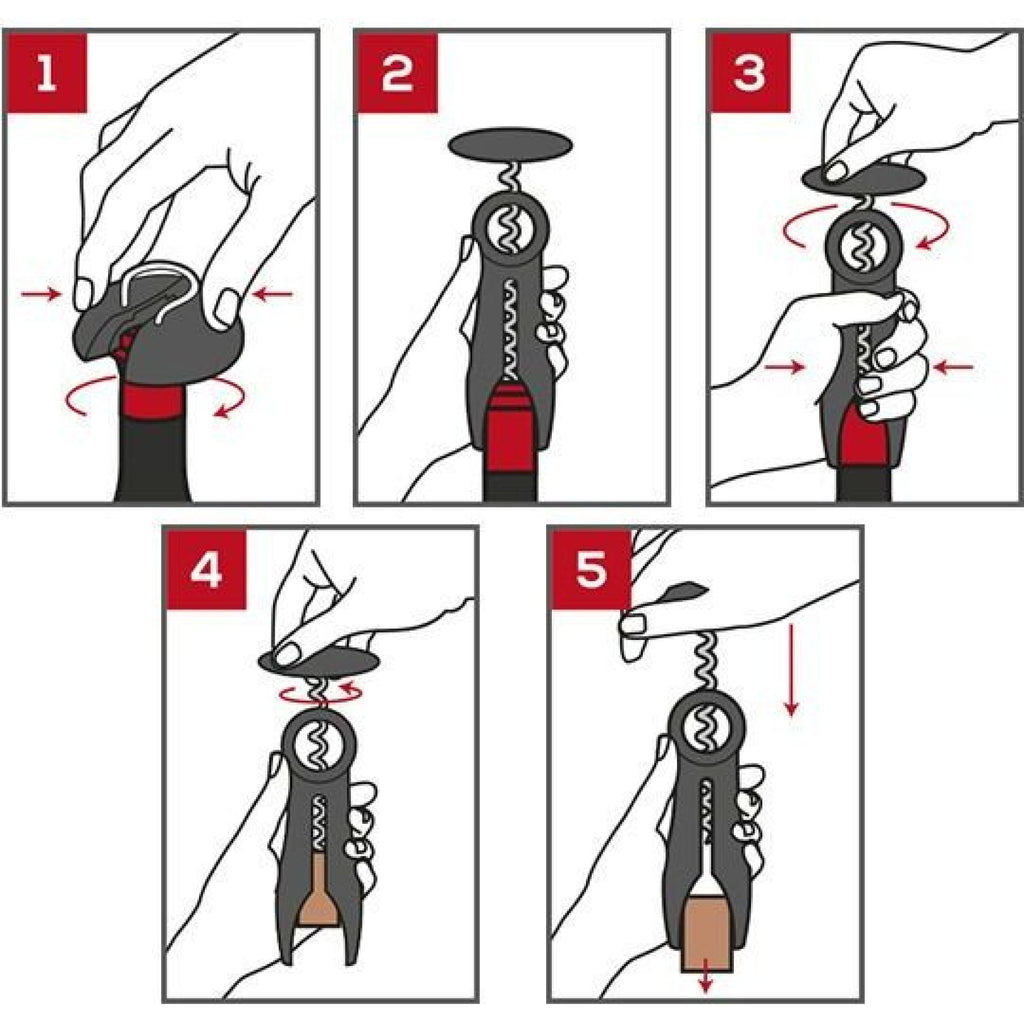 1

2

3

4

5