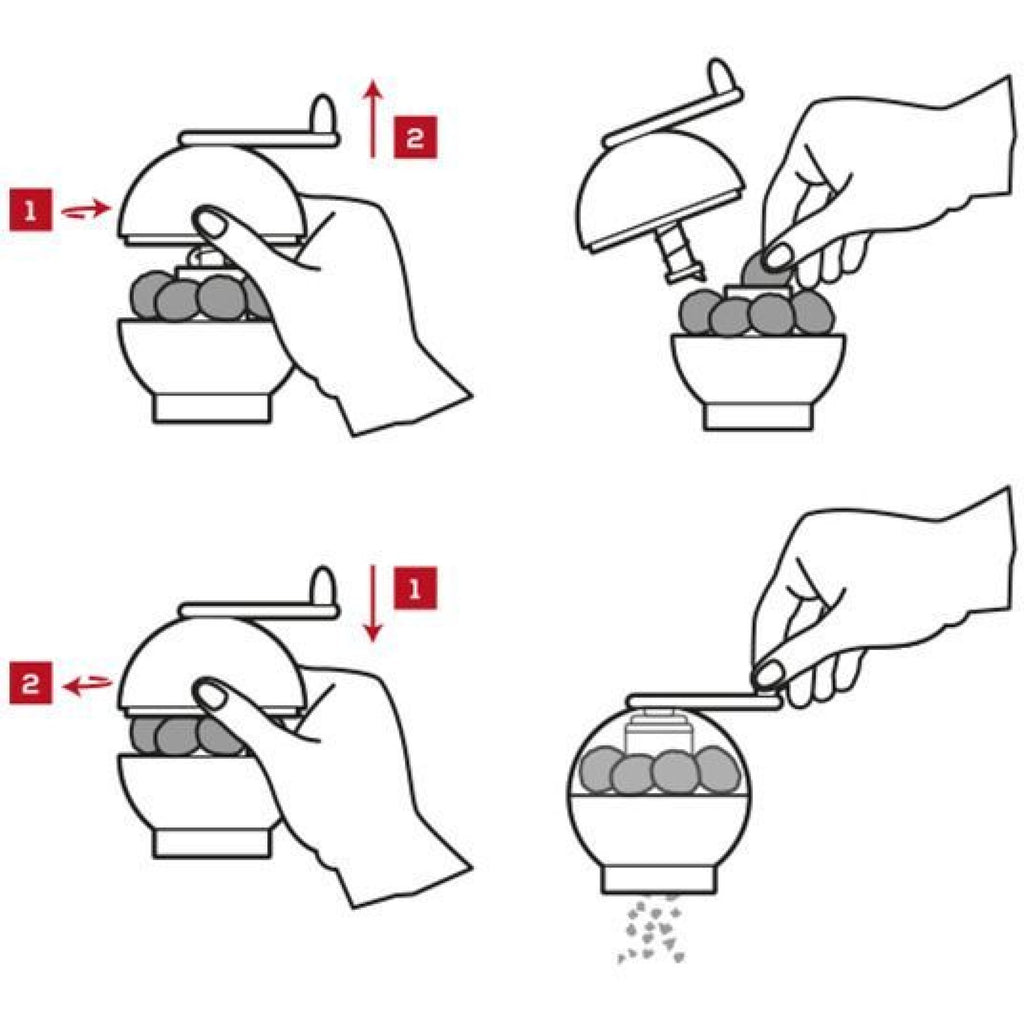 1
2
1
2